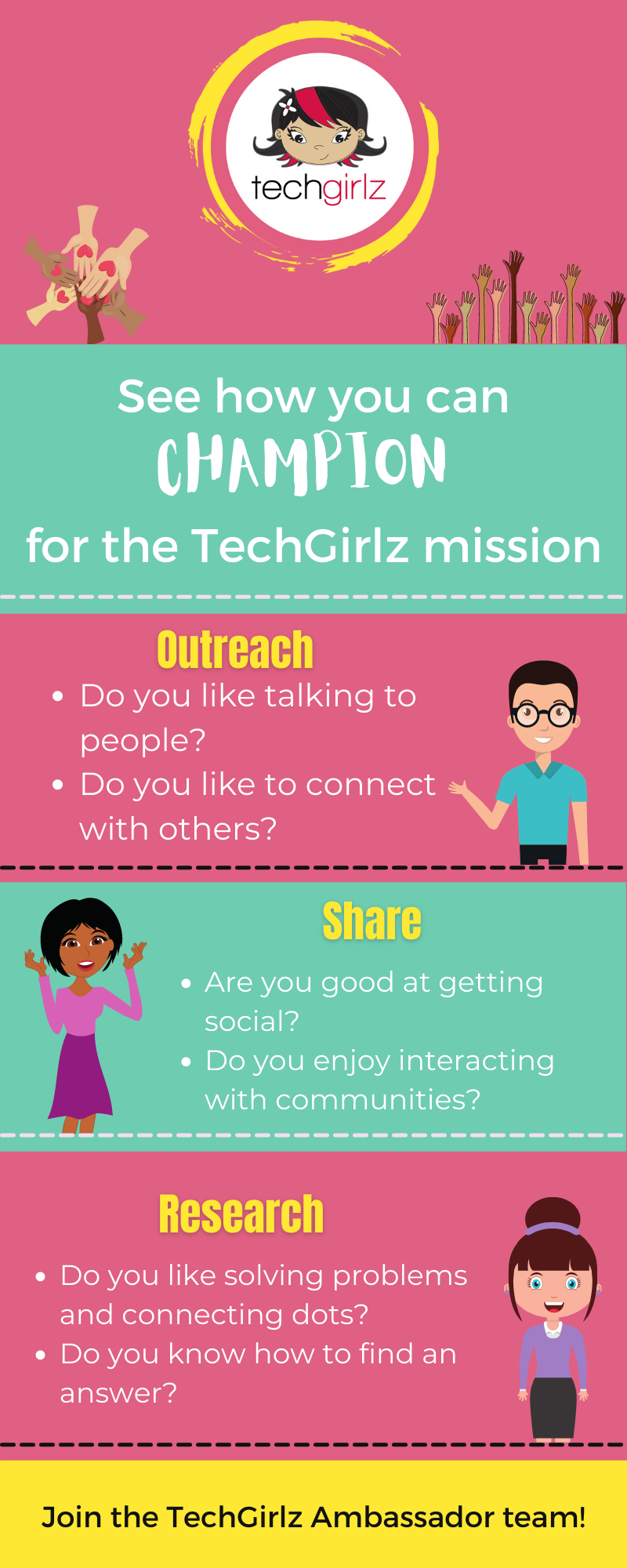 techgirlz

See how you can CHAMPION for the TechGirlz mission

Outreach

- Do you like talking to people?
- Do you like to connect with others?

Share

- Are you good at getting social?
- Do you enjoy interacting with communities?

Research

- Do you like solving problems and connecting dots?
- Do you know how to find an answer?

Join the TechGirlz Ambassador team!