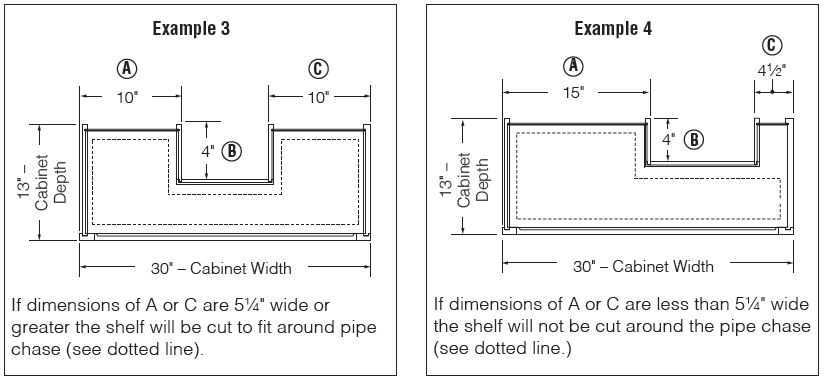 Example 3

A

C

10"

10"

4"

B

13" – Cabinet Depth

30" – Cabinet Width

If dimensions of A or C are 5¼" wide or greater the shelf will be cut to fit around pipe chase (see dotted line).

Example 4

A

C

15"

4½"

4"

B

13" – Cabinet Depth

30" – Cabinet Width

If dimensions of A or C are less than 5¼" wide the shelf will not be cut around the pipe chase (see dotted line.)